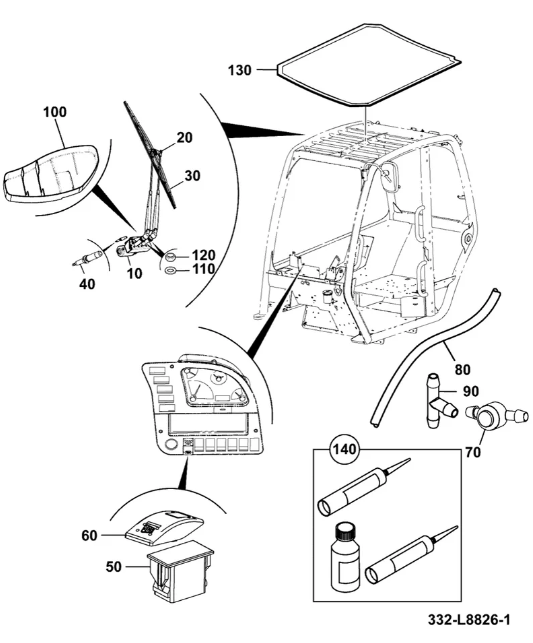 130
100
20
30
120
110
10
40
80
90
70
140
60
50
332-L8826-1